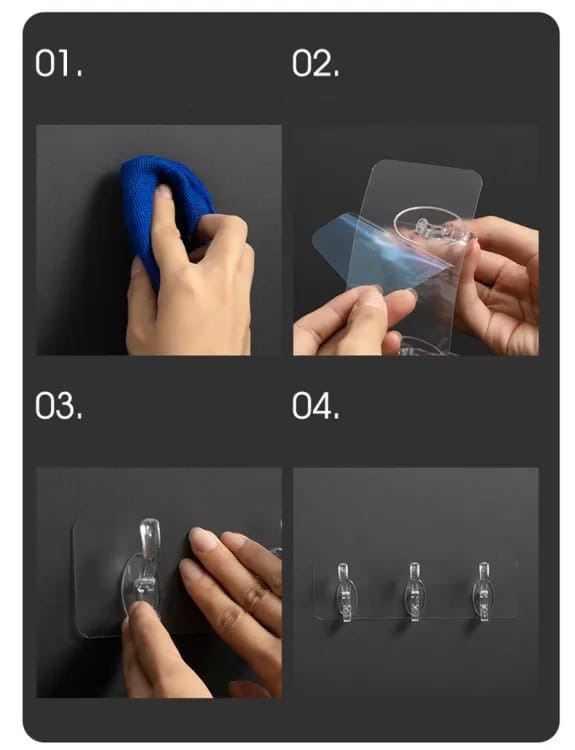 01.

02.

03.

04.