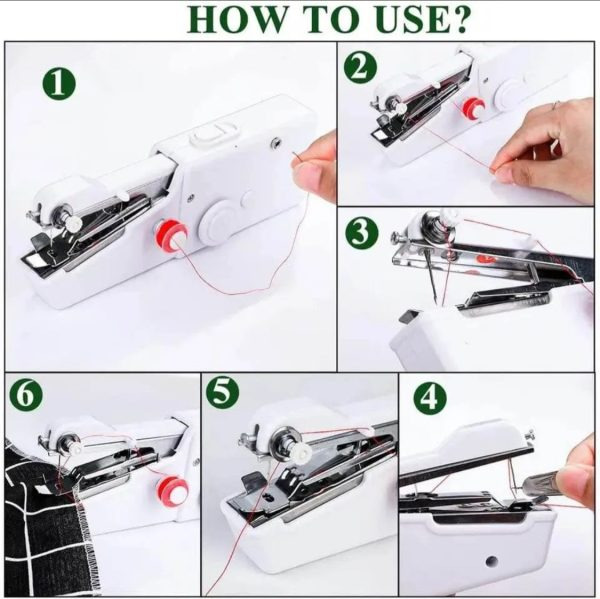 HOW TO USE?

1

2

3

6

5

4